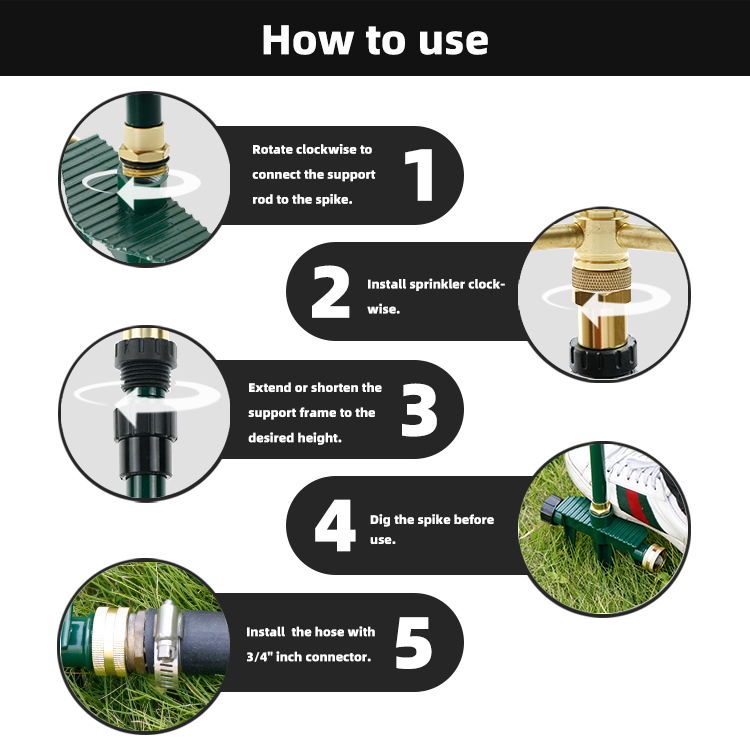 How to use

Rotate clockwise to connect the support rod to the spike. 1

2 Install sprinkler clockwise.

Extend or shorten the support frame to the desired height. 3

4 Dig the spike before use.

Install the hose with 3/4" inch connector. 5