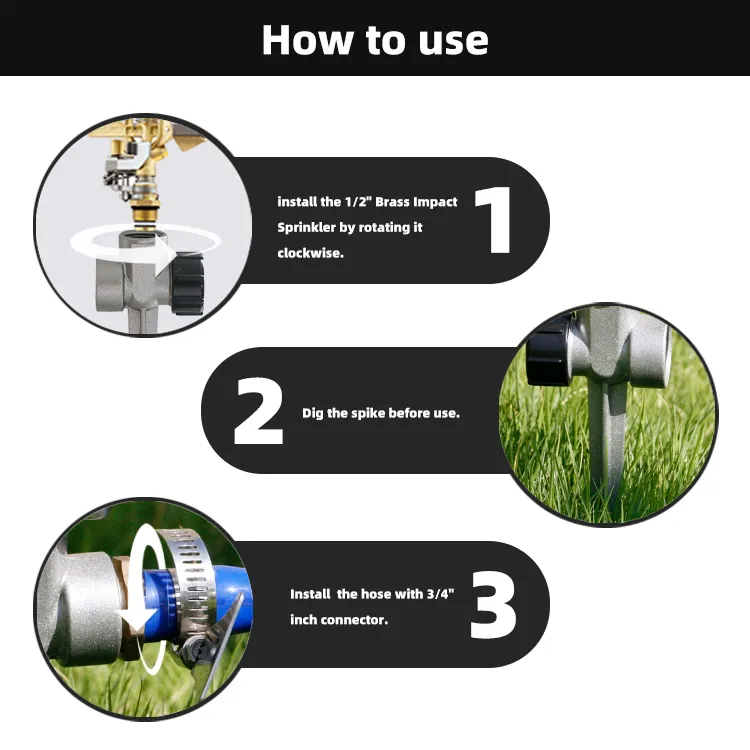 How to use

install the 1/2" Brass Impact Sprinkler by rotating it clockwise.

1

2

Dig the spike before use.

Install the hose with 3/4" inch connector.

3