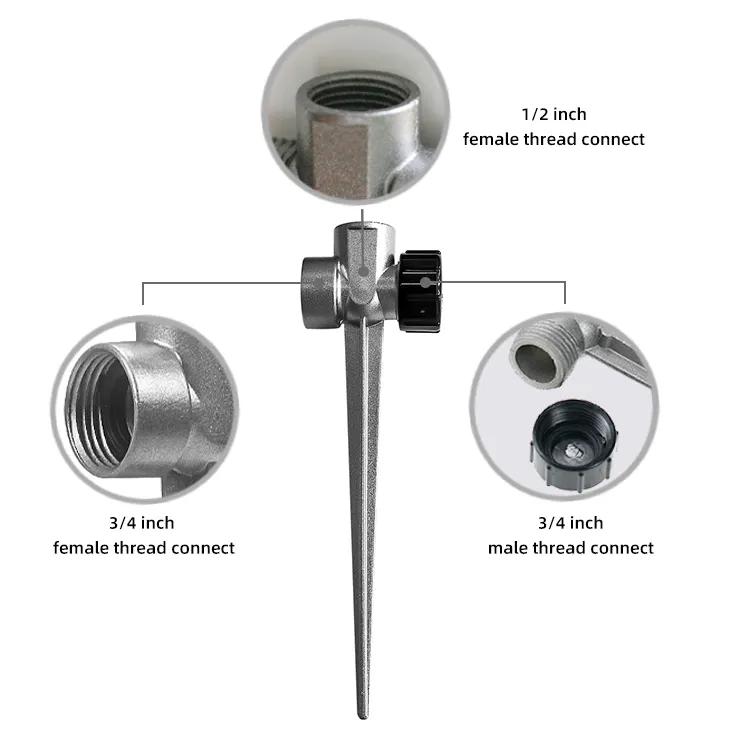 1/2 inch
female thread connect

3/4 inch
female thread connect

3/4 inch
male thread connect