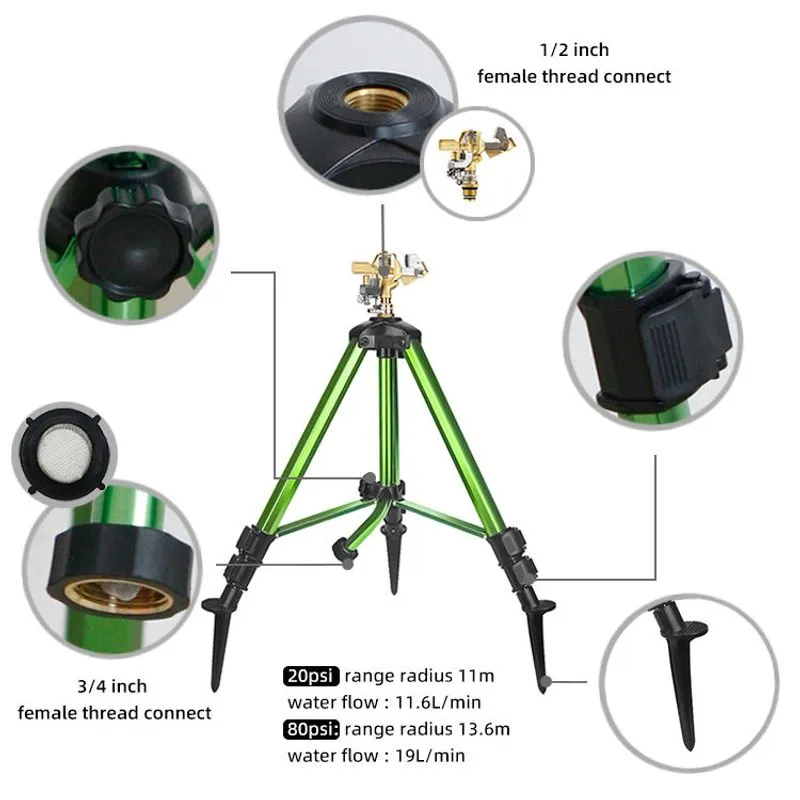 1/2 inch
female thread connect

3/4 inch
female thread connect

20psi: range radius 11m
water flow : 11.6L/min
80psi: range radius 13.6m
water flow : 19L/min