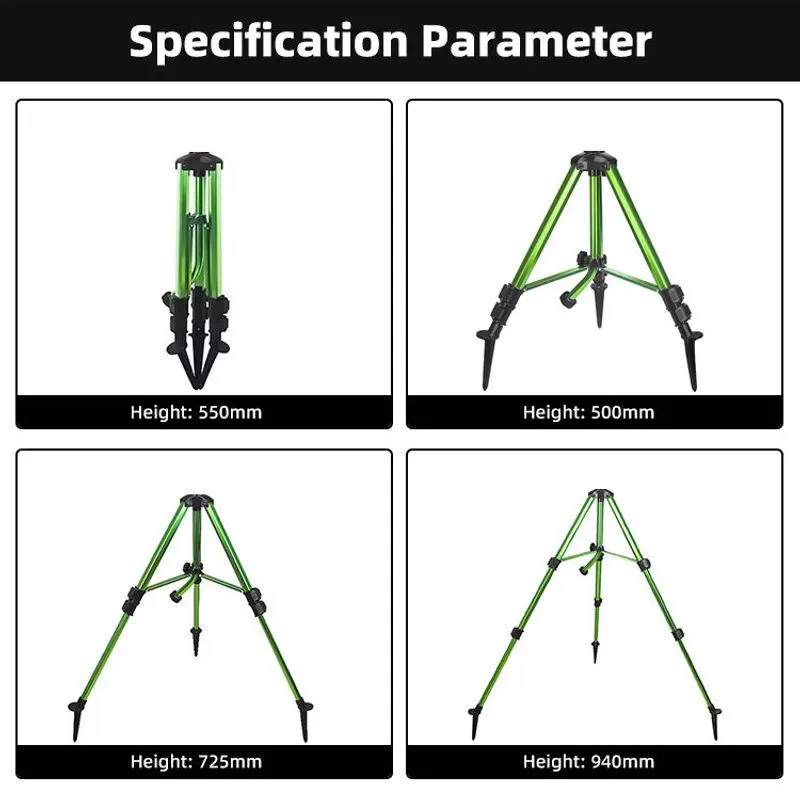 Specification Parameter

Height: 550mm

Height: 500mm

Height: 725mm

Height: 940mm