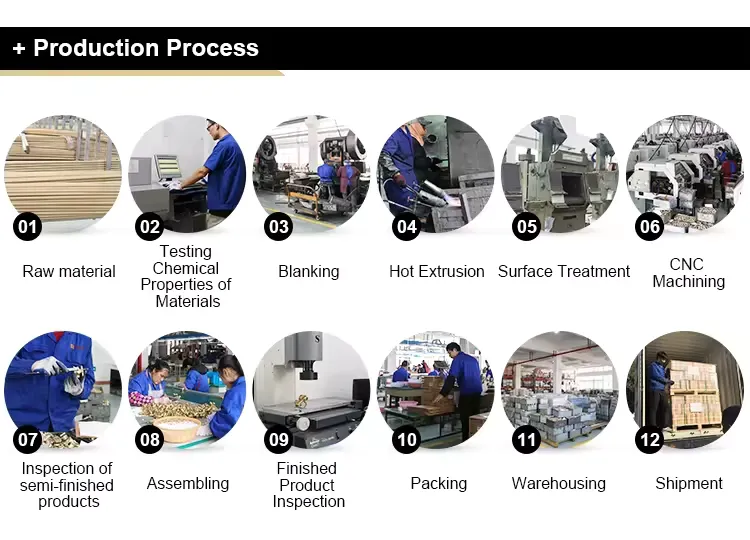 + Production Process

01
Raw material

02
Testing Chemical Properties of Materials

03
Blanking

04
Hot Extrusion

05
Surface Treatment

06
CNC Machining

07
Inspection of semi-finished products

08
Assembling

09
Finished Product Inspection

10
Packing

11
Warehousing

12
Shipment